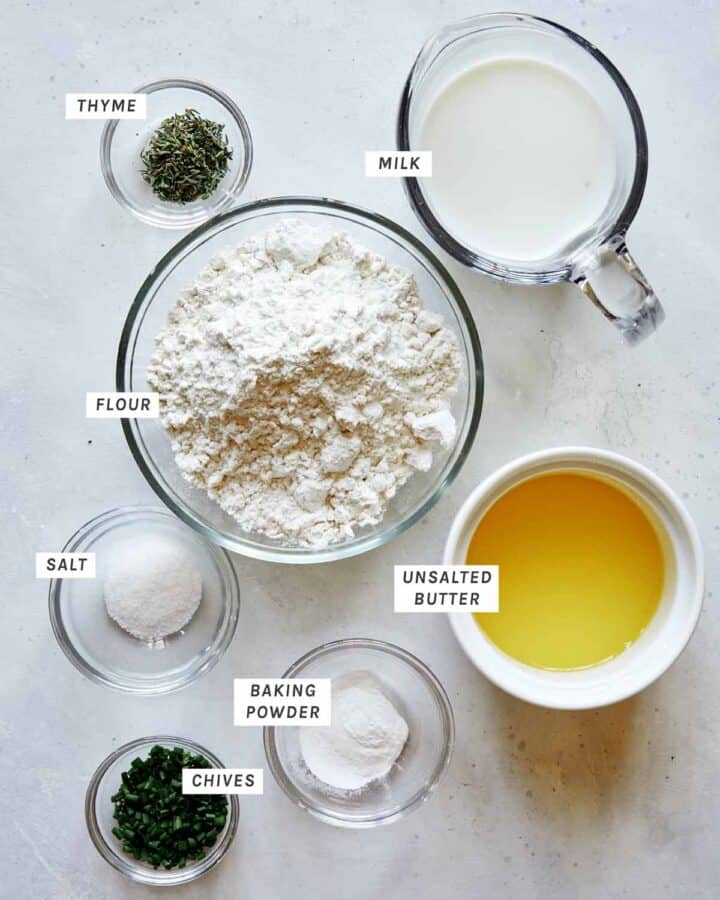 THYME

MILK

FLOUR

SALT

UNSALTED BUTTER

BAKING POWDER

CHIVES